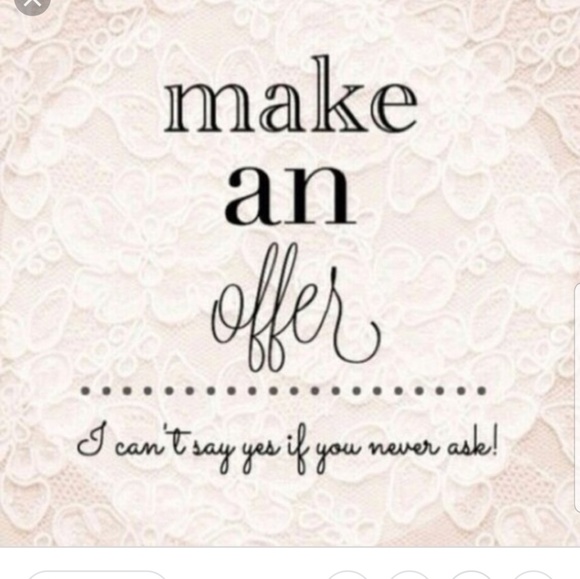 make
an
offer

I can't say yes if you never ask!